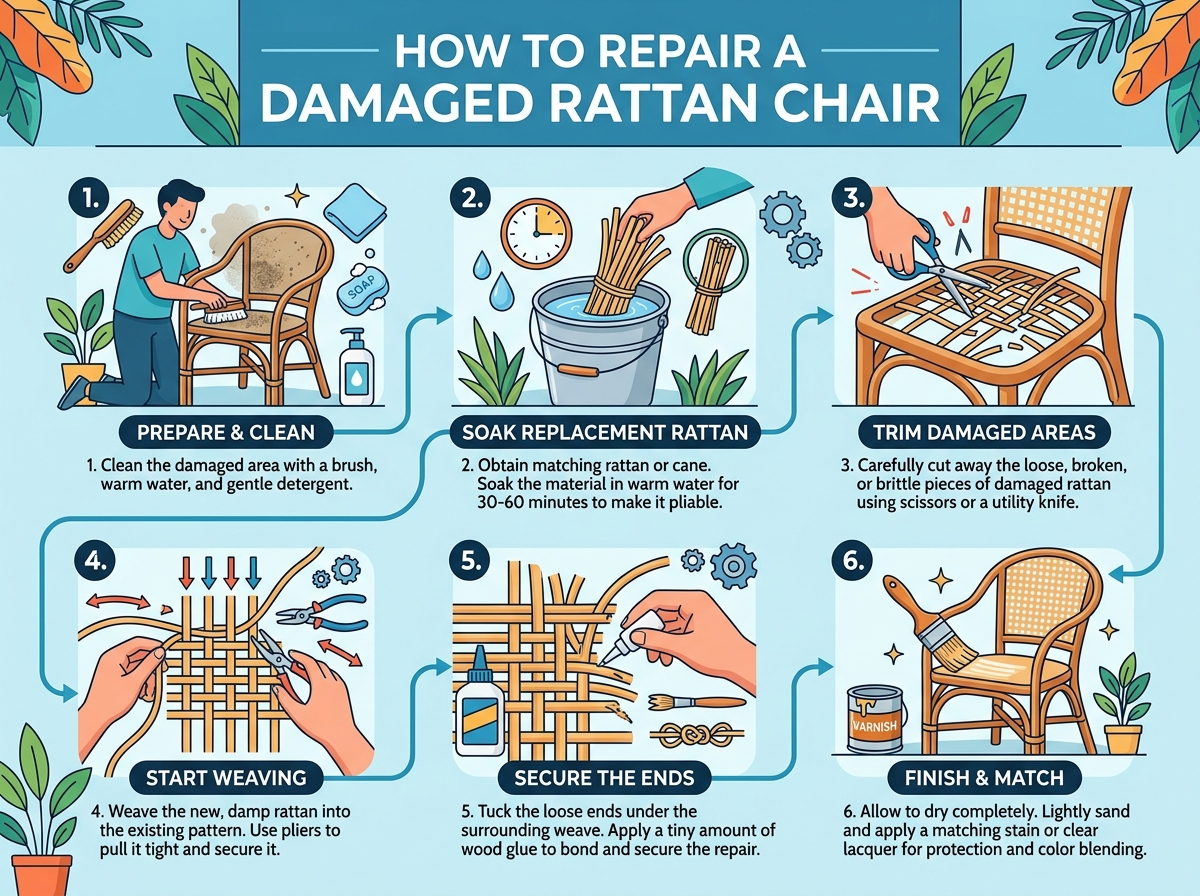 HOW TO REPAIR A DAMAGED RATTAN CHAIR

1.

SOAP

PREPARE & CLEAN

1. Clean the damaged area with a brush, warm water, and gentle detergent.

2.

SOAK REPLACEMENT RATTAN

2. Obtain matching rattan or cane. Soak the material in warm water for 30-60 minutes to make it pliable.

3.

TRIM DAMAGED AREAS

3. Carefully cut away the loose, broken, or brittle pieces of damaged rattan using scissors or a utility knife.

4.

START WEAVING

4. Weave the new, damp rattan into the existing pattern. Use pliers to pull it tight and secure it.

5.

SECURE THE ENDS

5. Tuck the loose ends under the surrounding weave. Apply a tiny amount of wood glue to bond and secure the repair.

6.

VARNISH

FINISH & MATCH

6. Allow to dry completely. Lightly sand and apply a matching stain or clear lacquer for protection and color blending.