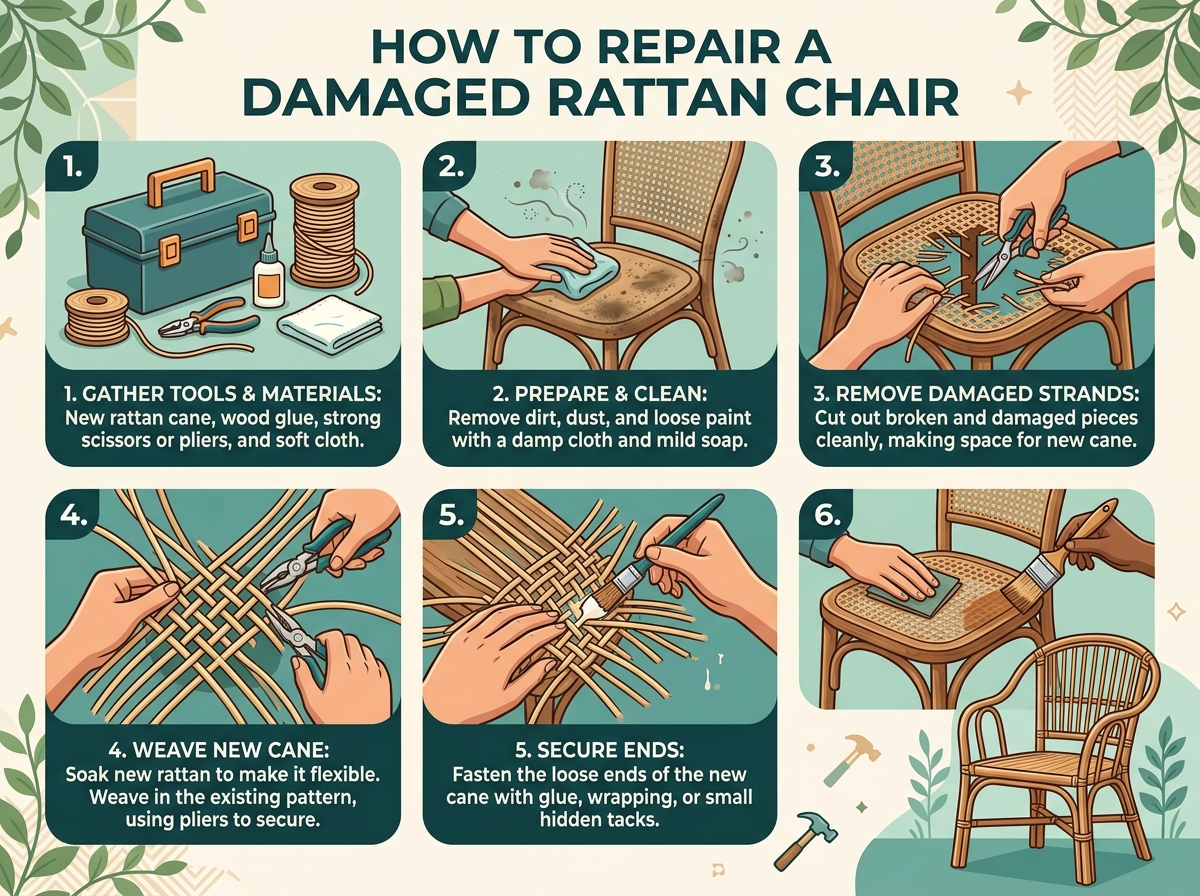 HOW TO REPAIR A DAMAGED RATTAN CHAIR

1.

1. GATHER TOOLS & MATERIALS: New rattan cane, wood glue, strong scissors or pliers, and soft cloth.

2.

2. PREPARE & CLEAN: Remove dirt, dust, and loose paint with a damp cloth and mild soap.

3.

3. REMOVE DAMAGED STRANDS: Cut out broken and damaged pieces cleanly, making space for new cane.

4.

4. WEAVE NEW CANE: Soak new rattan to make it flexible. Weave in the existing pattern, using pliers to secure.

5.

5. SECURE ENDS: Fasten the loose ends of the new cane with glue, wrapping, or small hidden tacks.

6.